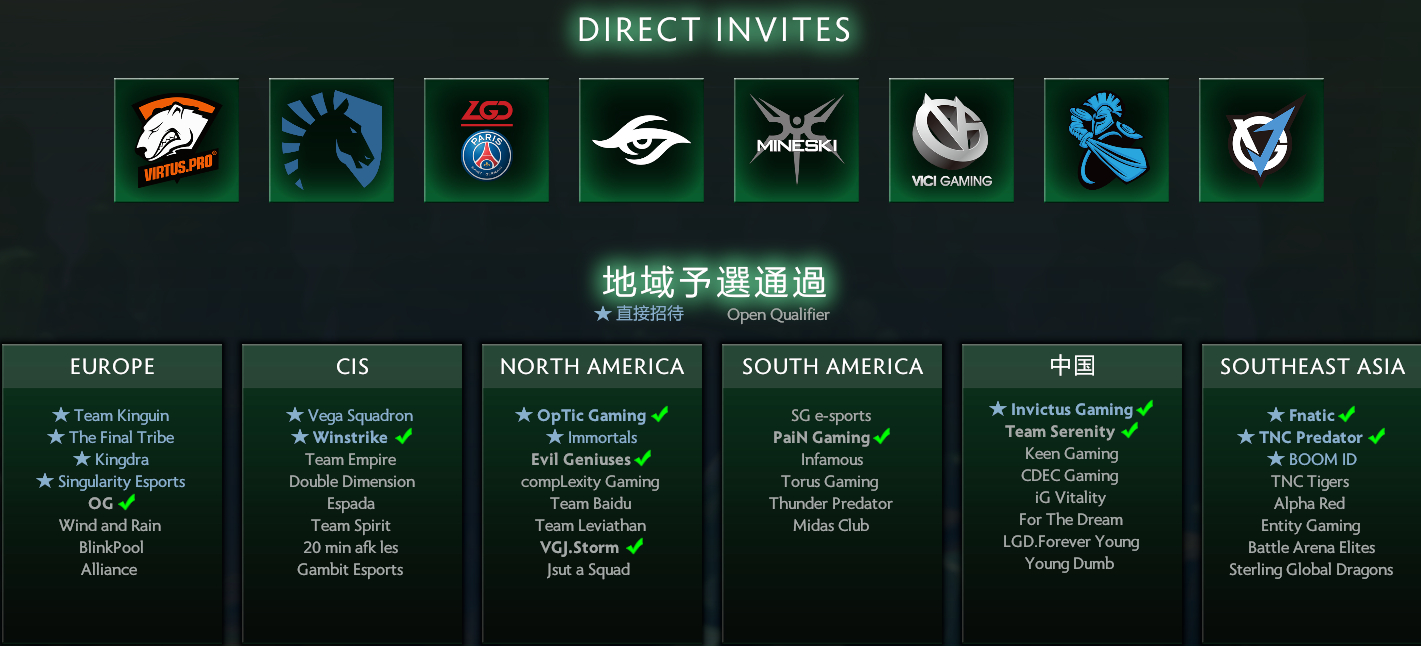 DIRECT INVITES

VIRTUS.PRO

LGD PARIS

MINESKI

VICI GAMING

地域予選通過

★ 直接招待 Open Qualifier

EUROPE

★ Team Kinguin
★ The Final Tribe
★ Kingdra
★ Singularity Esports
OG ✓
Wind and Rain
BlinkPool
Alliance

CIS

★ Vega Squadron
★ Winstrike ✓
Team Empire
Double Dimension
Espada
Team Spirit
20 min afk les
Gambit Esports

NORTH AMERICA

★ OpTic Gaming ✓
★ Immortals
Evil Geniuses ✓
compLexity Gaming
Team Baidu
Team Leviathan
VGJ.Storm ✓
Jsut a Squad

SOUTH AMERICA

SG e-sports
PaiN Gaming ✓
Infamous
Torus Gaming
Thunder Predator
Midas Club

中国

★ Invictus Gaming ✓
Team Serenity ✓
Keen Gaming
CDEC Gaming
iG Vitality
For The Dream
LGD.Forever Young
Young Dumb

SOUTHEAST ASIA

★ Fnatic ✓
★ TNC Predator ✓
★ BOOM ID
TNC Tigers
Alpha Red
Entity Gaming
Battle Arena Elites
Sterling Global Dragons